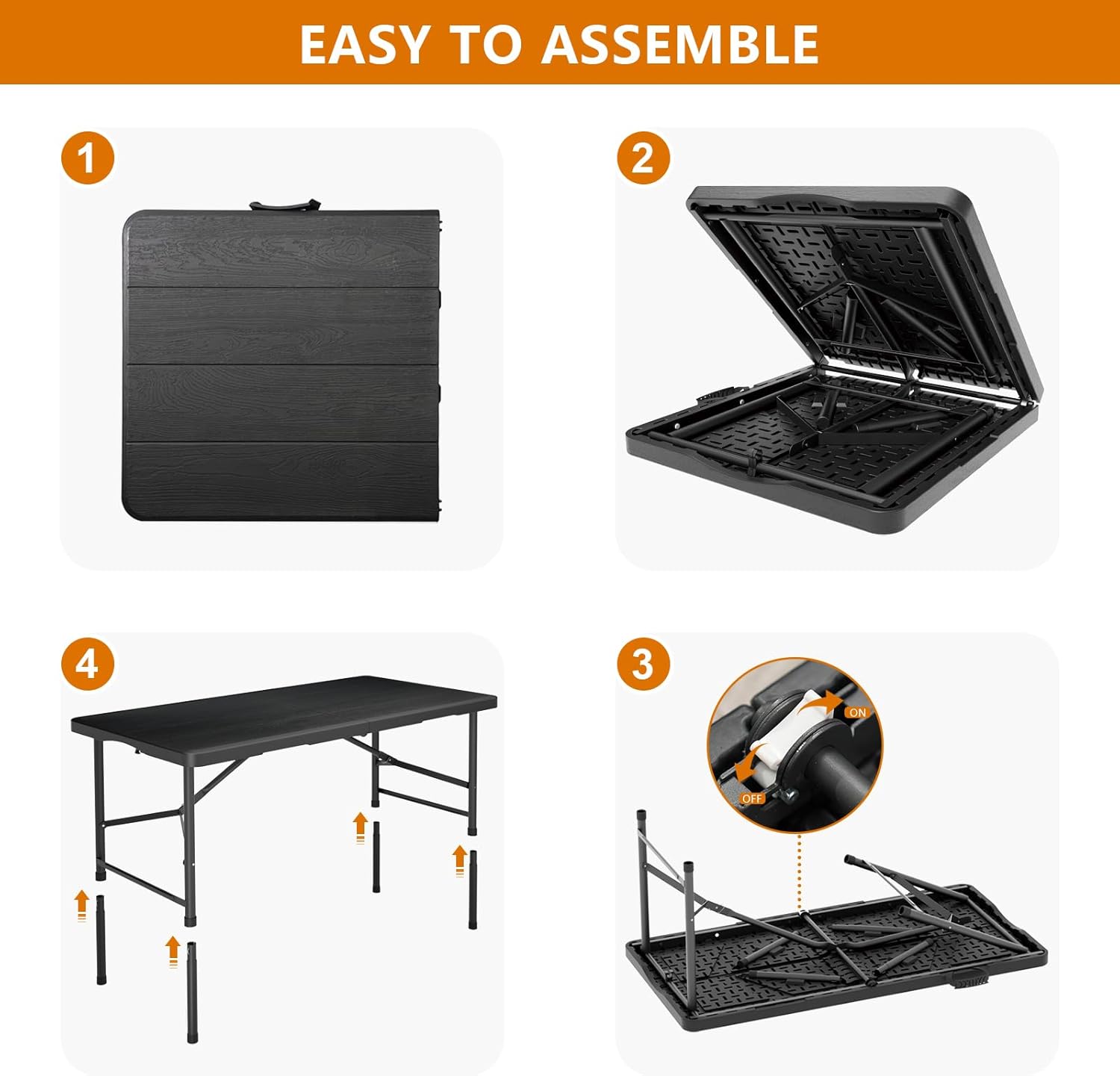 EASY TO ASSEMBLE

1

2

4

3

ON

OFF