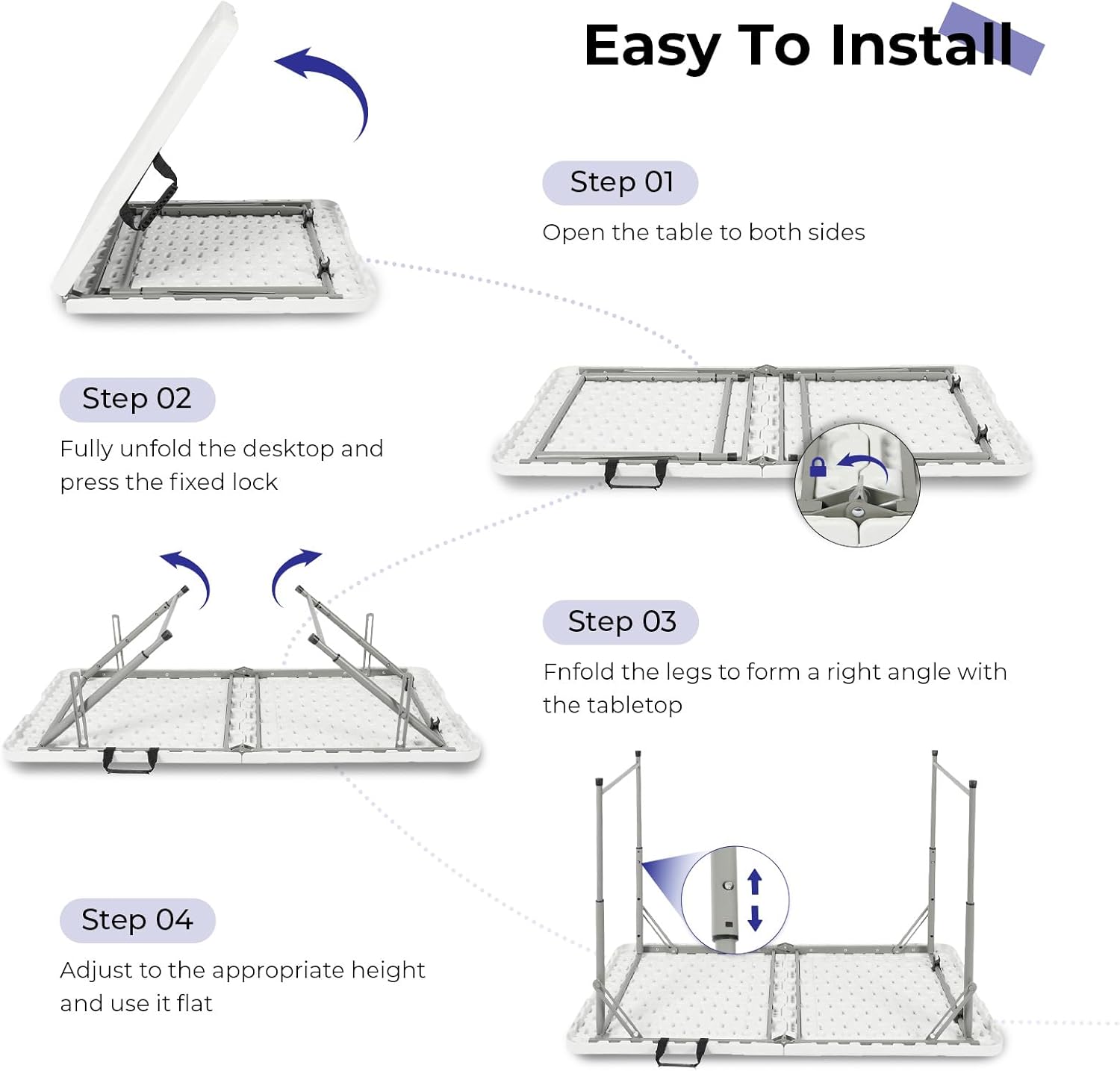 Easy To Install

Step 01

Open the table to both sides

Step 02

Fully unfold the desktop and press the fixed lock

Step 03

Fnfold the legs to form a right angle with the tabletop

Step 04

Adjust to the appropriate height and use it flat