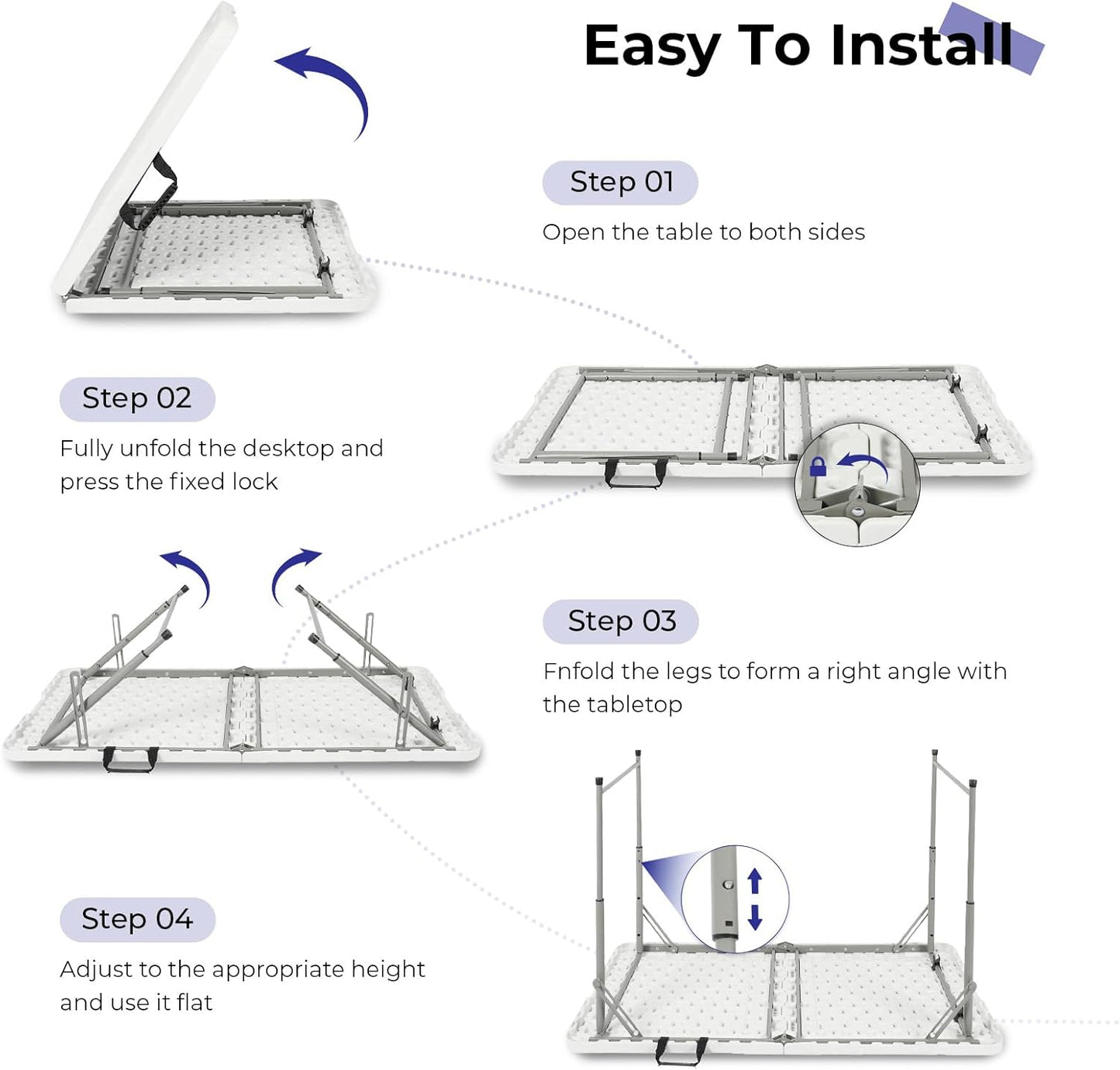 Easy To Install

Step 01

Open the table to both sides

Step 02

Fully unfold the desktop and press the fixed lock

Step 03

Fnfold the legs to form a right angle with the tabletop

Step 04

Adjust to the appropriate height and use it flat