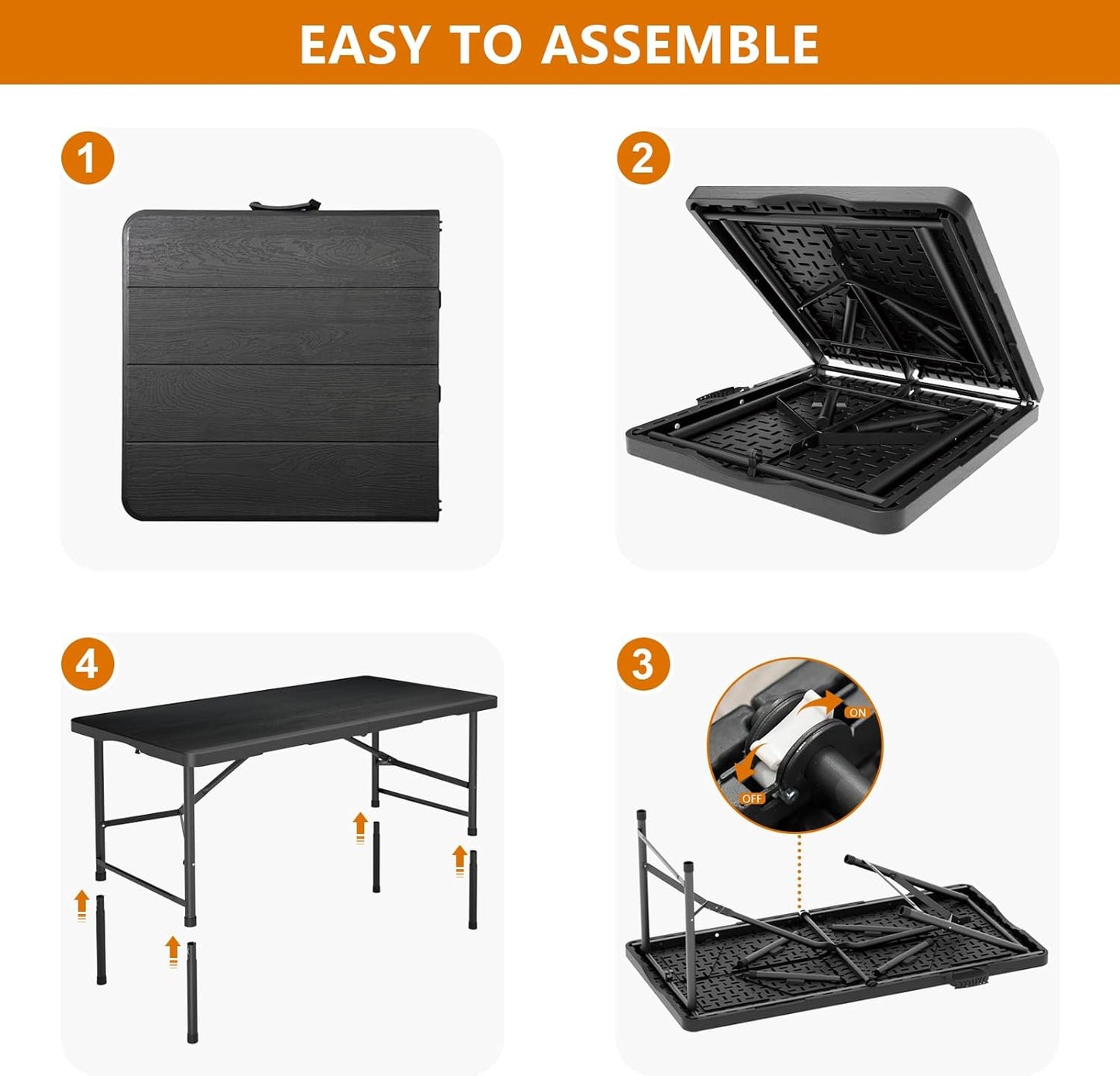 EASY TO ASSEMBLE

1

2

4

3

ON

OFF