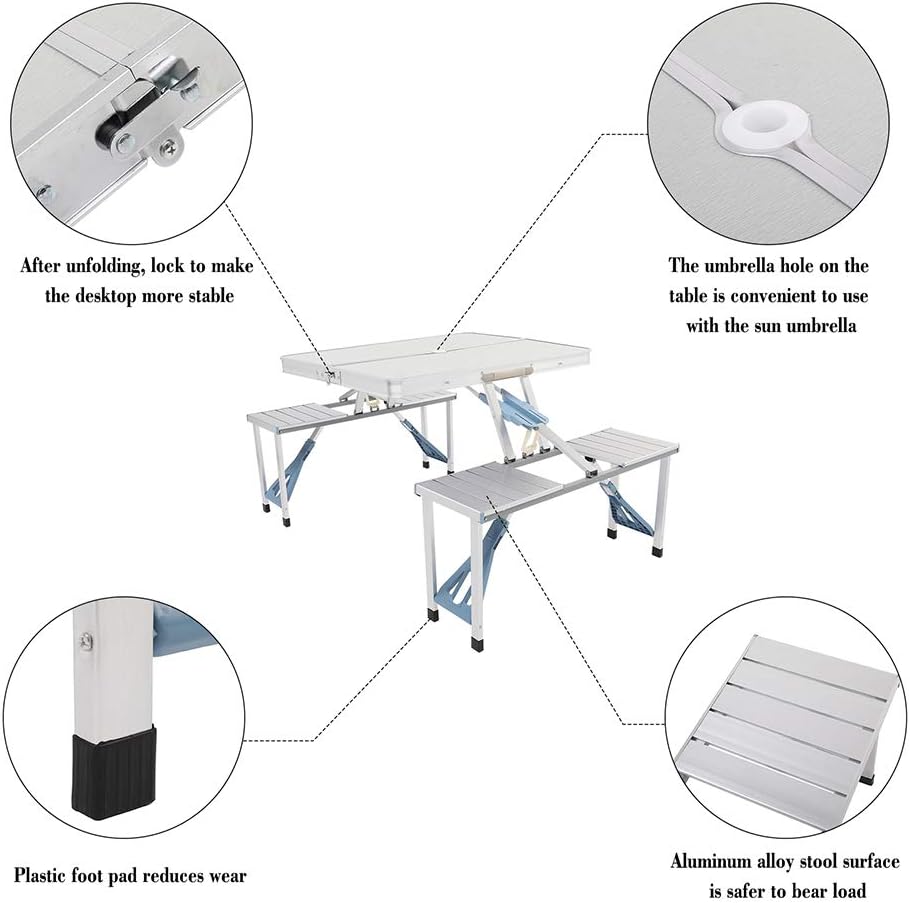 After unfolding, lock to make the desktop more stable

The umbrella hole on the table is convenient to use with the sun umbrella

Plastic foot pad reduces wear

Aluminum alloy stool surface is safer to bear load