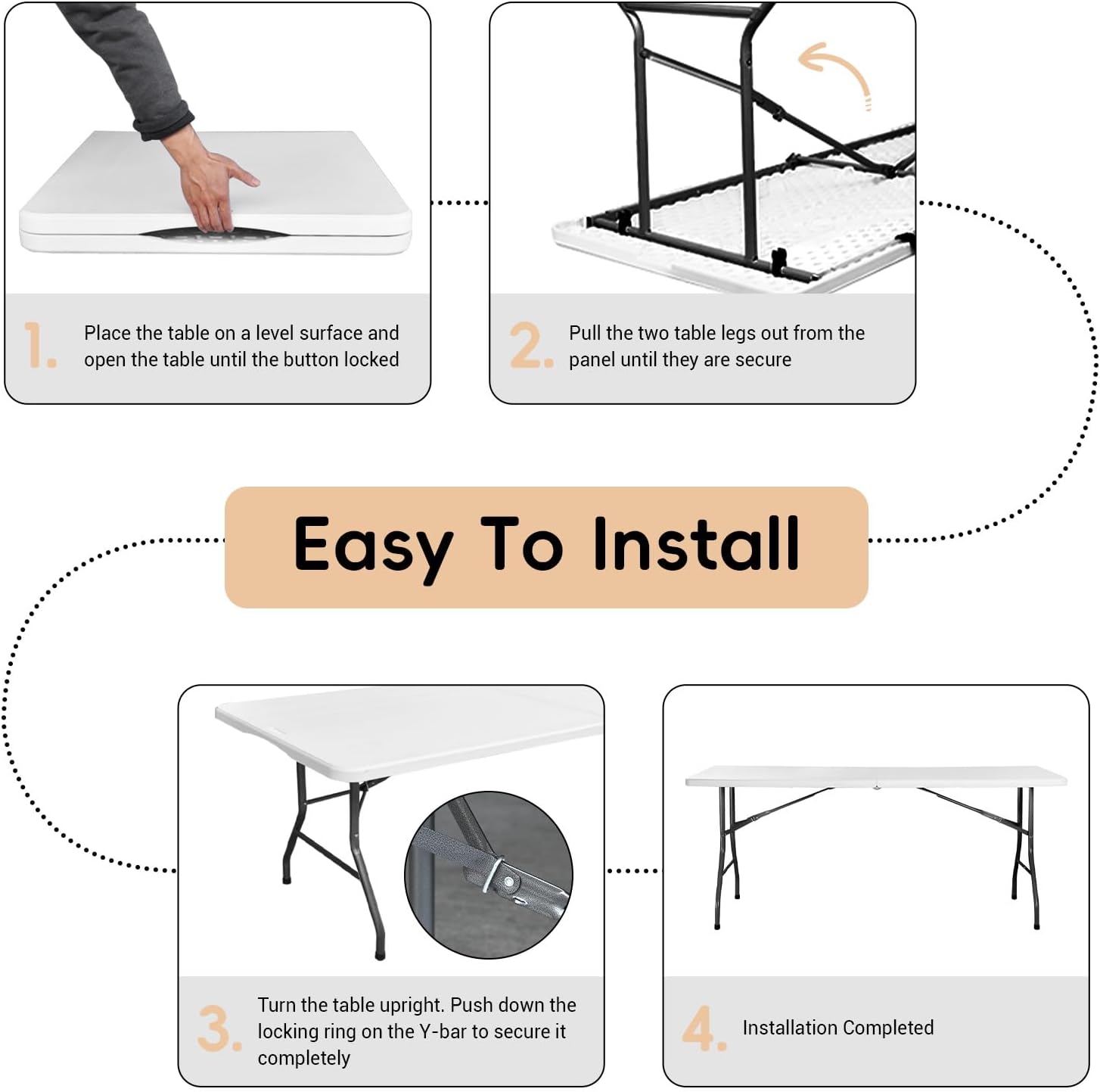 1. Place the table on a level surface and open the table until the button locked

2. Pull the two table legs out from the panel until they are secure

Easy To Install

3. Turn the table upright. Push down the locking ring on the Y-bar to secure it completely

4. Installation Completed