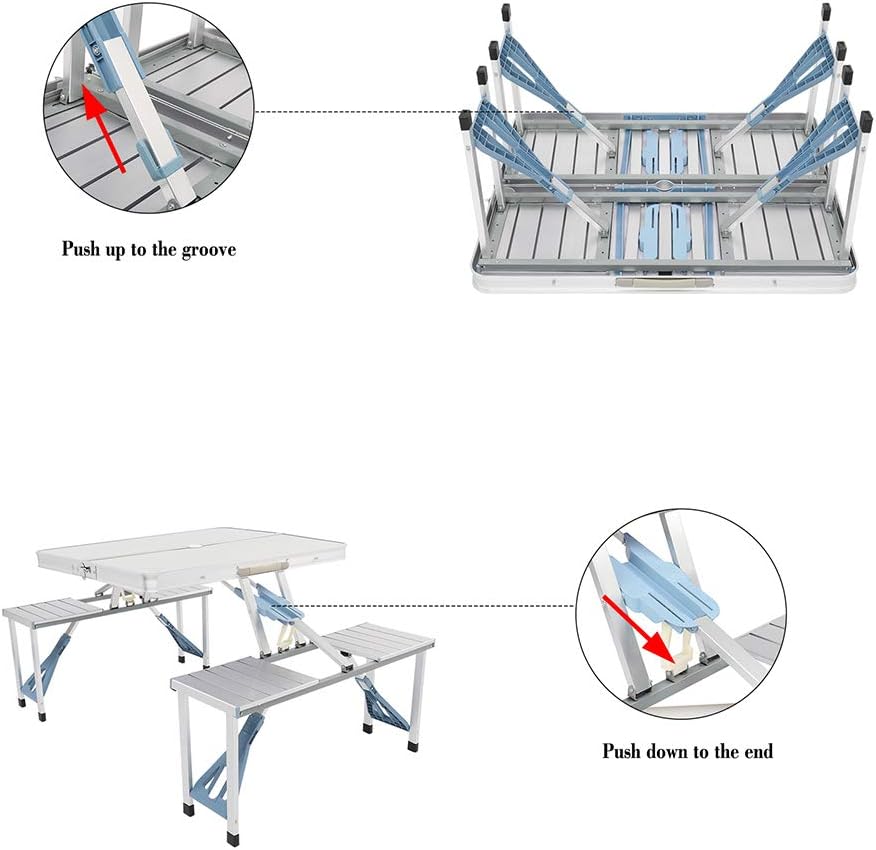 Push up to the groove

Push down to the end